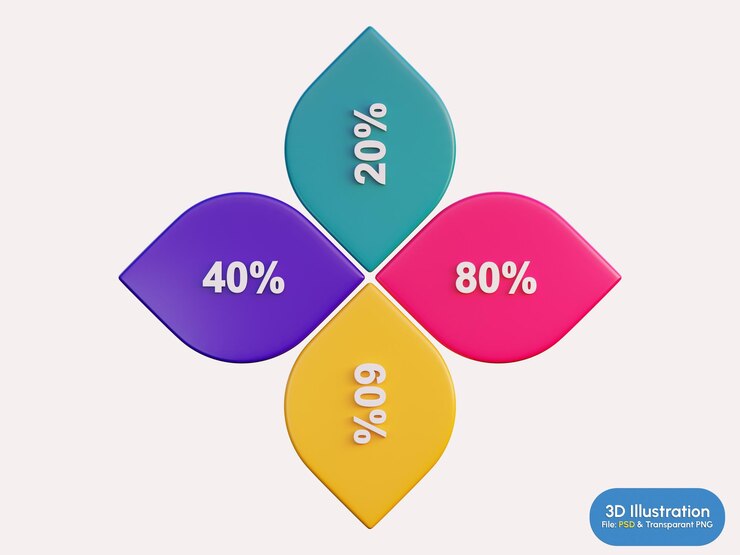 20%

40%

80%

60%

3D Illustration
File: PSD & Transparant PNG