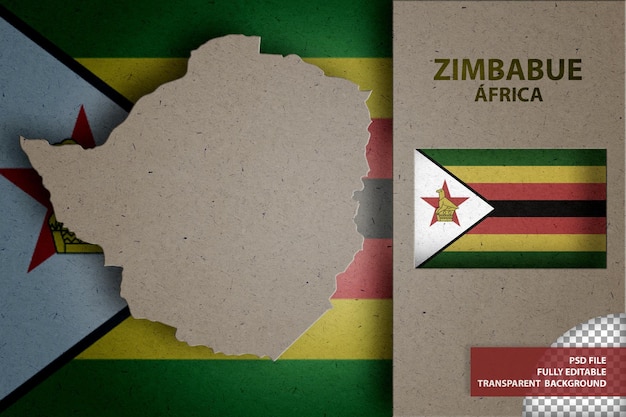 ZIMBABUE
ÁFRICA

PSD FILE
FULLY EDITABLE
TRANSPARENT BACKGROUND