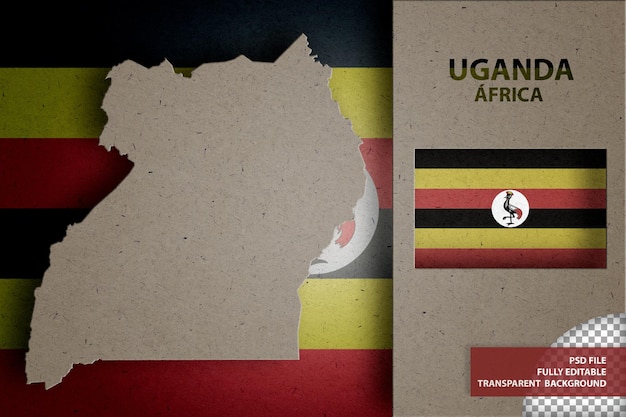 UGANDA
ÁFRICA

PSD FILE
FULLY EDITABLE
TRANSPARENT BACKGROUND