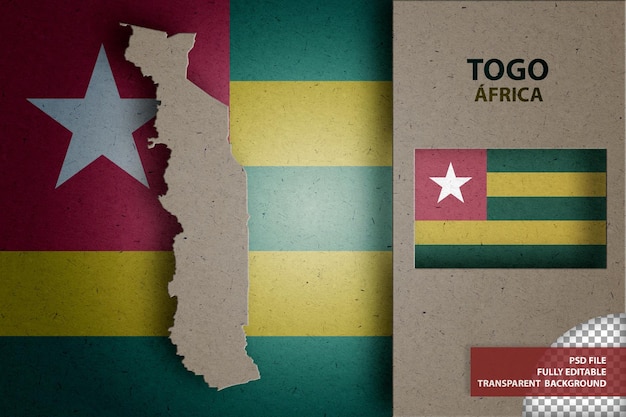 TOGO
ÁFRICA

PSD FILE
FULLY EDITABLE
TRANSPARENT BACKGROUND