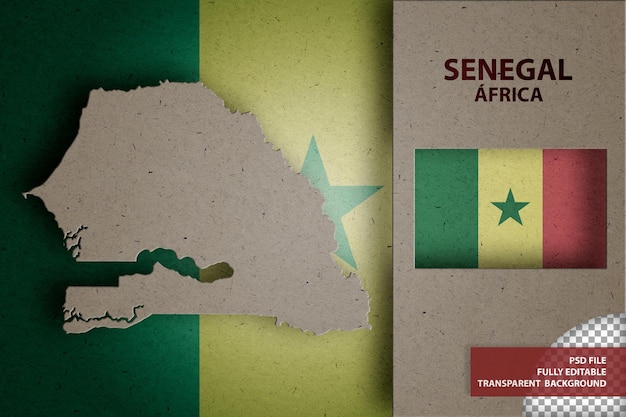 SENEGAL
ÁFRICA

PSD FILE
FULLY EDITABLE
TRANSPARENT BACKGROUND