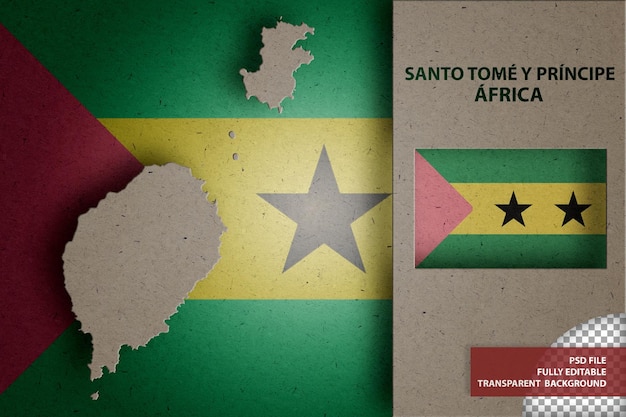 SANTO TOMÉ Y PRÍNCIPE
ÁFRICA

PSD FILE
FULLY EDITABLE
TRANSPARENT BACKGROUND