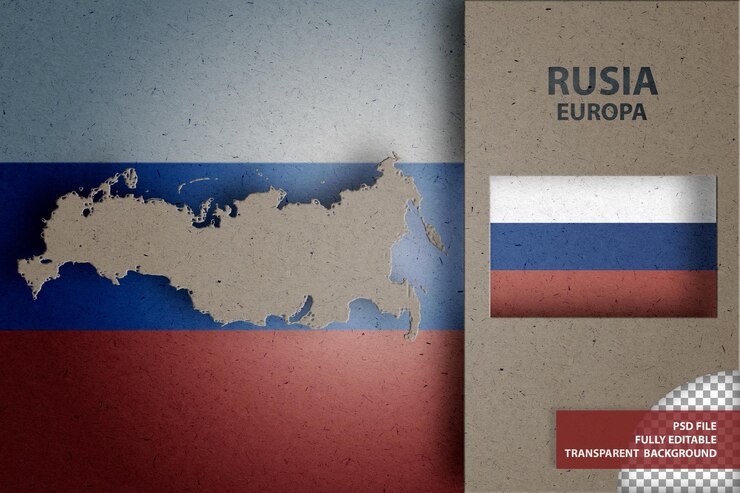 RUSIA
EUROPA

PSD FILE
FULLY EDITABLE
TRANSPARENT BACKGROUND