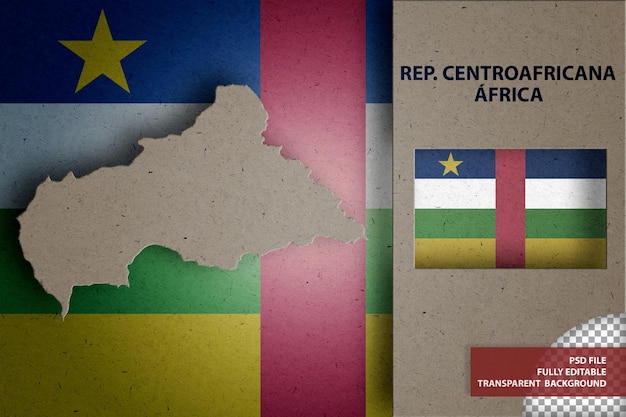 REP. CENTROAFRICANA
ÁFRICA

PSD FILE
FULLY EDITABLE
TRANSPARENT BACKGROUND