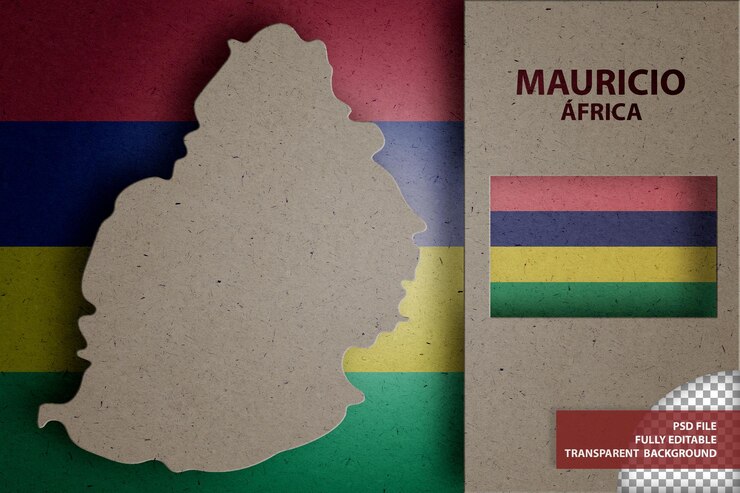 MAURICIO
ÁFRICA

PSD FILE
FULLY EDITABLE
TRANSPARENT BACKGROUND