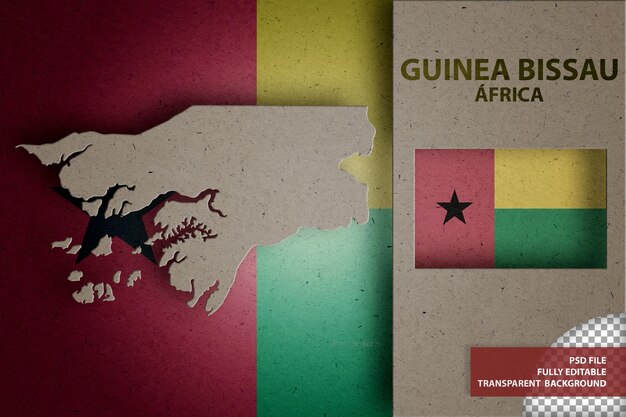 GUINEA BISSAU
ÁFRICA

PSD FILE
FULLY EDITABLE
TRANSPARENT BACKGROUND