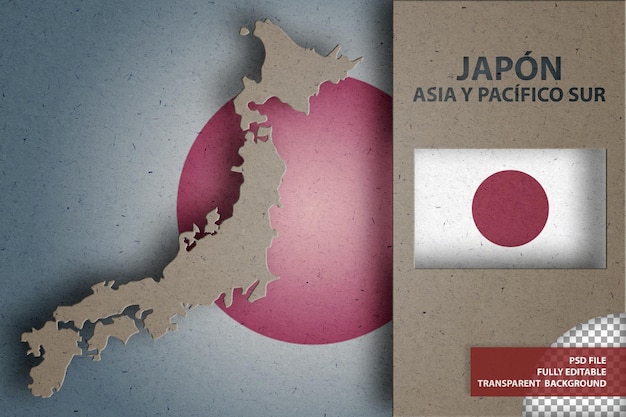 JAPÓN
ASIA Y PACÍFICO SUR

PSD FILE
FULLY EDITABLE
TRANSPARENT BACKGROUND