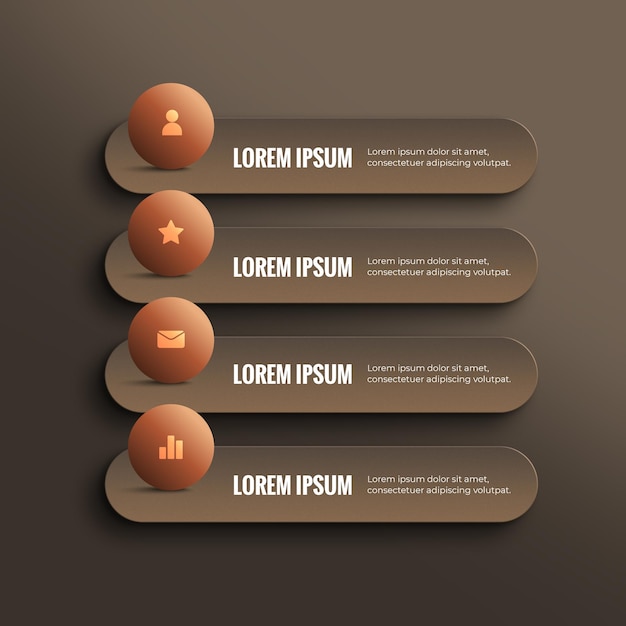 LOREM IPSUM
Lorem ipsum dolor sit amet, consectetuer adipiscing volutpat.

LOREM IPSUM
Lorem ipsum dolor sit amet, consectetuer adipiscing volutpat.

LOREM IPSUM
Lorem ipsum dolor sit amet, consectetuer adipiscing volutpat.

LOREM IPSUM
Lorem ipsum dolor sit amet, consectetuer adipiscing volutpat.