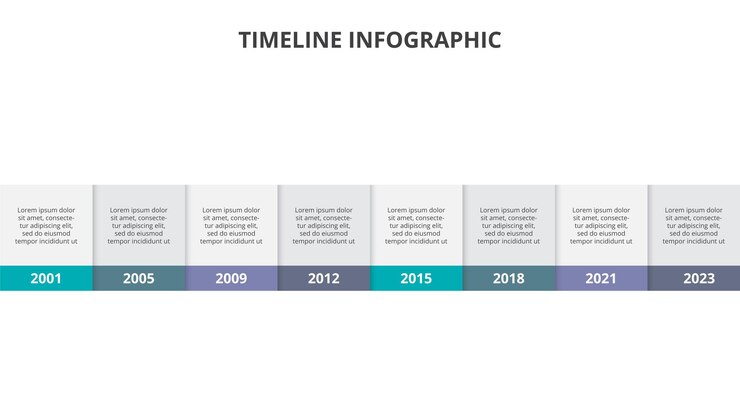 TIMELINE INFOGRAPHIC

Lorem ipsum dolor sit amet, consectetur adipiscing elit, sed do eiusmod tempor incididunt ut

2001

Lorem ipsum dolor sit amet, consectetur adipiscing elit, sed do eiusmod tempor incididunt ut

2005

Lorem ipsum dolor sit amet, consectetur adipiscing elit, sed do eiusmod tempor incididunt ut

2009

Lorem ipsum dolor sit amet, consectetur adipiscing elit, sed do eiusmod tempor incididunt ut

2012

Lorem ipsum dolor sit amet, consectetur adipiscing elit, sed do eiusmod tempor incididunt ut

2015

Lorem ipsum dolor sit amet, consectetur adipiscing elit, sed do eiusmod tempor incididunt ut

2018

Lorem ipsum dolor sit amet, consectetur adipiscing elit, sed do eiusmod tempor incididunt ut

2021

Lorem ipsum dolor sit amet, consectetur adipiscing elit, sed do eiusmod tempor incididunt ut

2023