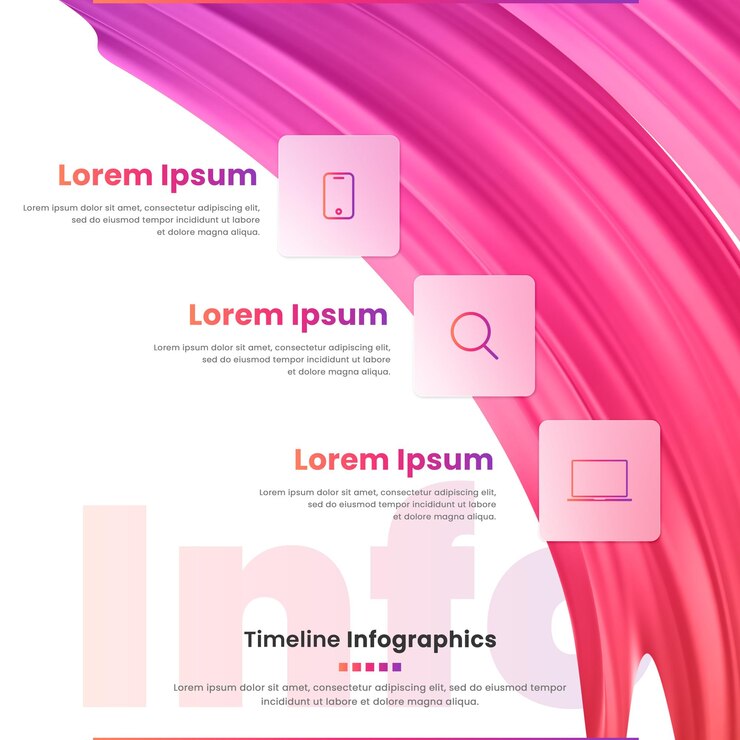 Lorem Ipsum

Lorem ipsum dolor sit amet, consectetur adipiscing elit, sed do eiusmod tempor incididunt ut labore et dolore magna aliqua.

Lorem Ipsum

Lorem ipsum dolor sit amet, consectetur adipiscing elit, sed do eiusmod tempor incididunt ut labore et dolore magna aliqua.

Lorem Ipsum

Lorem ipsum dolor sit amet, consectetur adipiscing elit, sed do eiusmod tempor incididunt ut labore et dolore magna aliqua.

Info

Timeline Infographics

Lorem ipsum dolor sit amet, consectetur adipiscing elit, sed do eiusmod tempor incididunt ut labore et dolore magna aliqua.