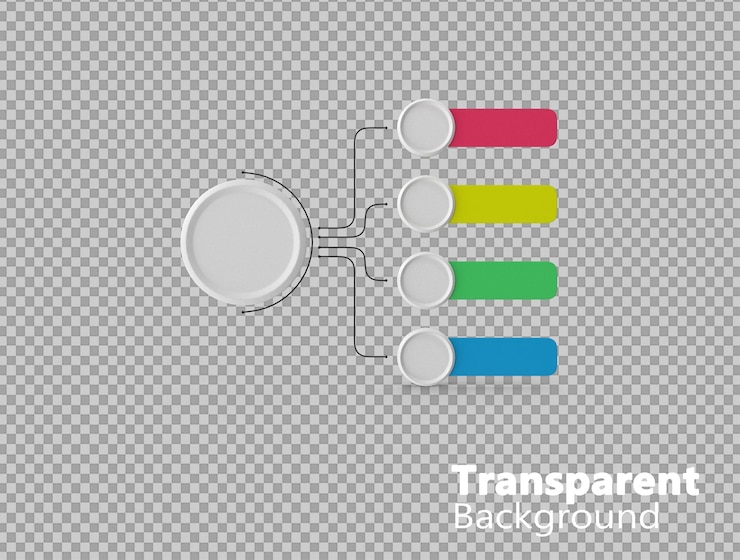 Transparent
Background