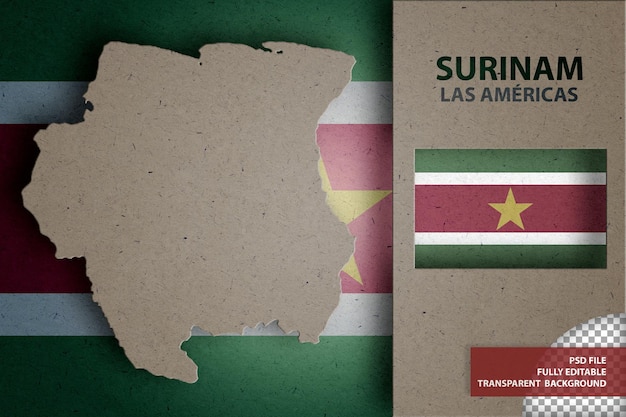 SURINAM
LAS AMÉRICAS

PSD FILE
FULLY EDITABLE
TRANSPARENT BACKGROUND