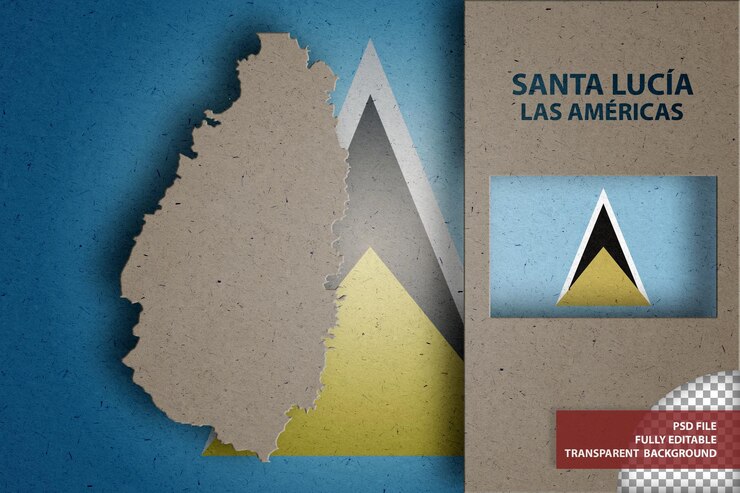 SANTA LUCÍA
LAS AMÉRICAS

PSD FILE
FULLY EDITABLE
TRANSPARENT BACKGROUND