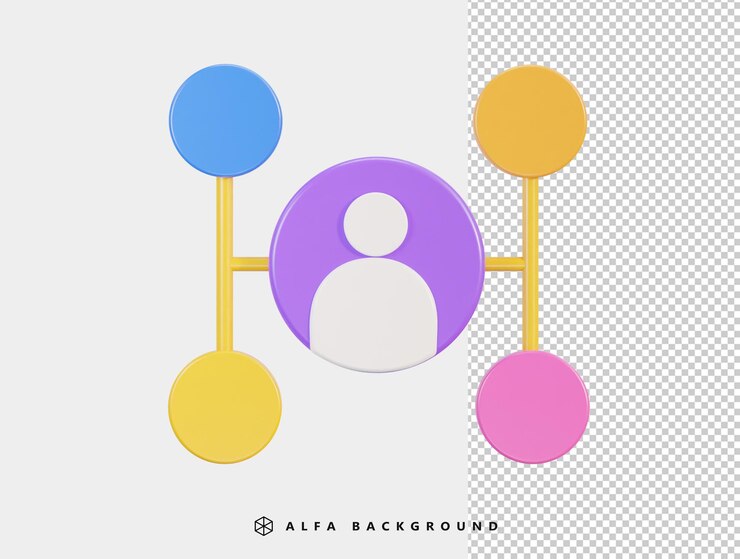 ALFA BACKGROUND