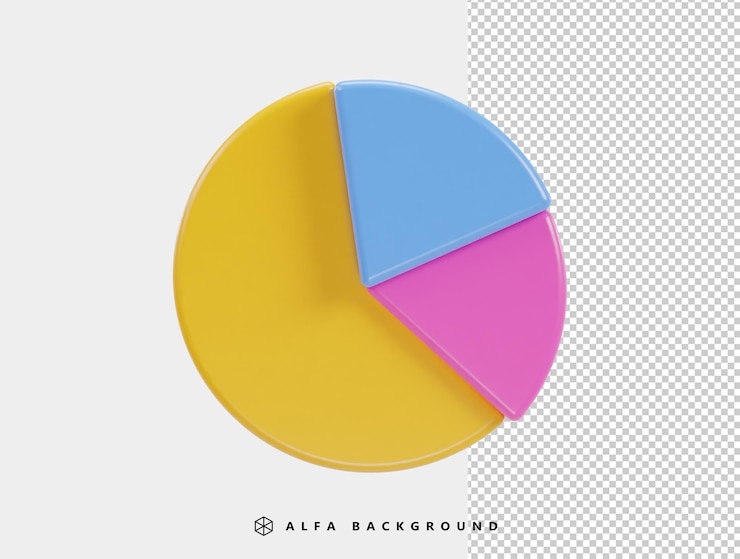 ALFA BACKGROUND