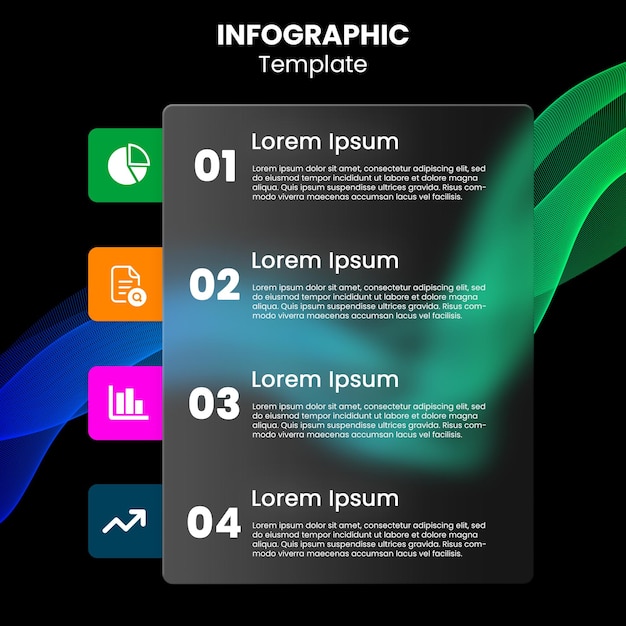 INFOGRAPHIC
Template

01
Lorem Ipsum
Lorem ipsum dolor sit amet, consectetur adipiscing elit, sed do eiusmod tempor incididunt ut labore et dolore magna aliqua. Quis ipsum suspendisse ultrices gravida. Risus commodo viverra maecenas accumsan lacus vel facilisis.

02
Lorem Ipsum
Lorem ipsum dolor sit amet, consectetur adipiscing elit, sed do eiusmod tempor incididunt ut labore et dolore magna aliqua. Quis ipsum suspendisse ultrices gravida. Risus commodo viverra maecenas accumsan lacus vel facilisis.

03
Lorem Ipsum
Lorem ipsum dolor sit amet, consectetur adipiscing elit, sed do eiusmod tempor incididunt ut labore et dolore magna aliqua. Quis ipsum suspendisse ultrices gravida. Risus commodo viverra maecenas accumsan lacus vel facilisis.

04
Lorem Ipsum
Lorem ipsum dolor sit amet, consectetur adipiscing elit, sed do eiusmod tempor incididunt ut labore et dolore magna aliqua. Quis ipsum suspendisse ultrices gravida. Risus commodo viverra maecenas accumsan lacus vel facilisis.