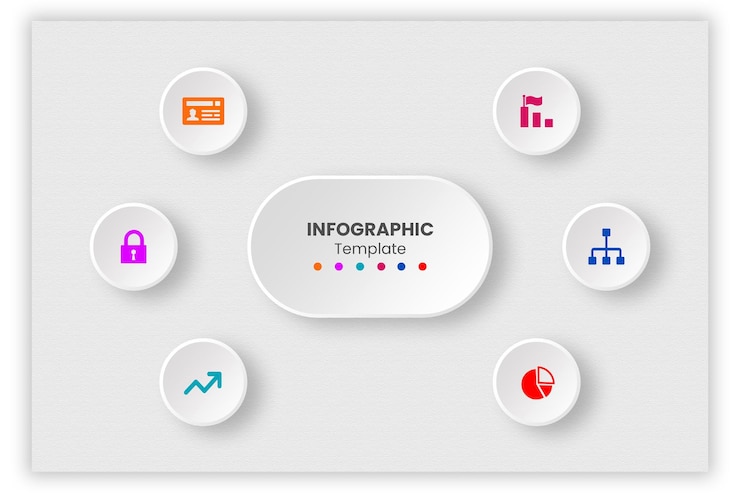 INFOGRAPHIC
Template