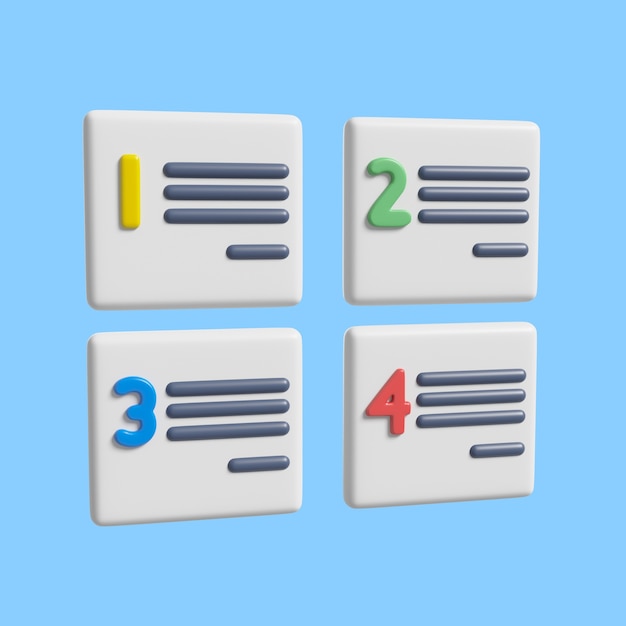 1

2

3

4