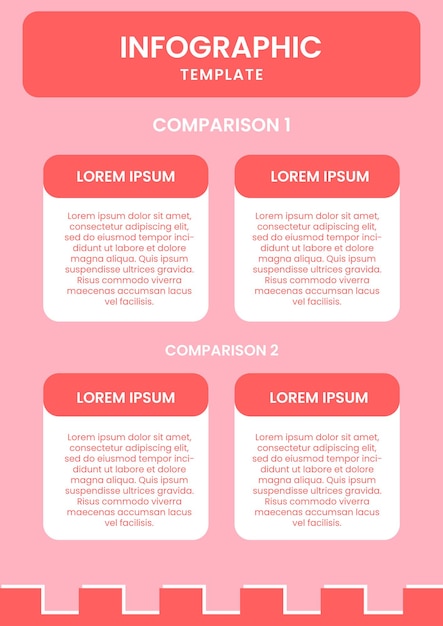 INFOGRAPHIC
TEMPLATE

COMPARISON 1

LOREM IPSUM

Lorem ipsum dolor sit amet, consectetur adipiscing elit, sed do eiusmod tempor incididunt ut labore et dolore magna aliqua. Quis ipsum suspendisse ultrices gravida. Risus commodo viverra maecenas accumsan lacus vel facilisis.

LOREM IPSUM

Lorem ipsum dolor sit amet, consectetur adipiscing elit, sed do eiusmod tempor incididunt ut labore et dolore magna aliqua. Quis ipsum suspendisse ultrices gravida. Risus commodo viverra maecenas accumsan lacus vel facilisis.

COMPARISON 2

LOREM IPSUM

Lorem ipsum dolor sit amet, consectetur adipiscing elit, sed do eiusmod tempor incididunt ut labore et dolore magna aliqua. Quis ipsum suspendisse ultrices gravida. Risus commodo viverra maecenas accumsan lacus vel facilisis.

LOREM IPSUM

Lorem ipsum dolor sit amet, consectetur adipiscing elit, sed do eiusmod tempor incididunt ut labore et dolore magna aliqua. Quis ipsum suspendisse ultrices gravida. Risus commodo viverra maecenas accumsan lacus vel facilisis.