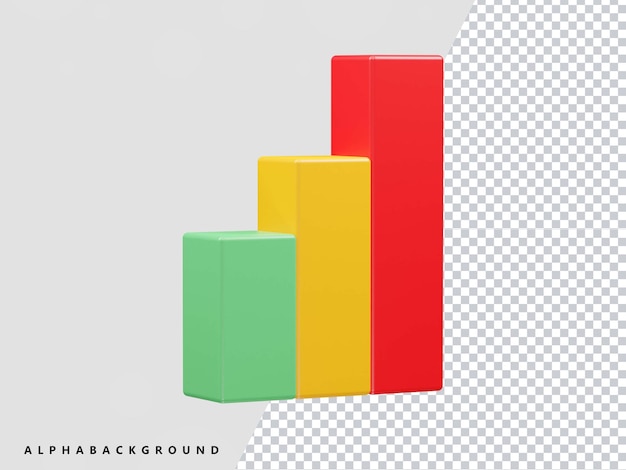 ALPHABACKGROUND