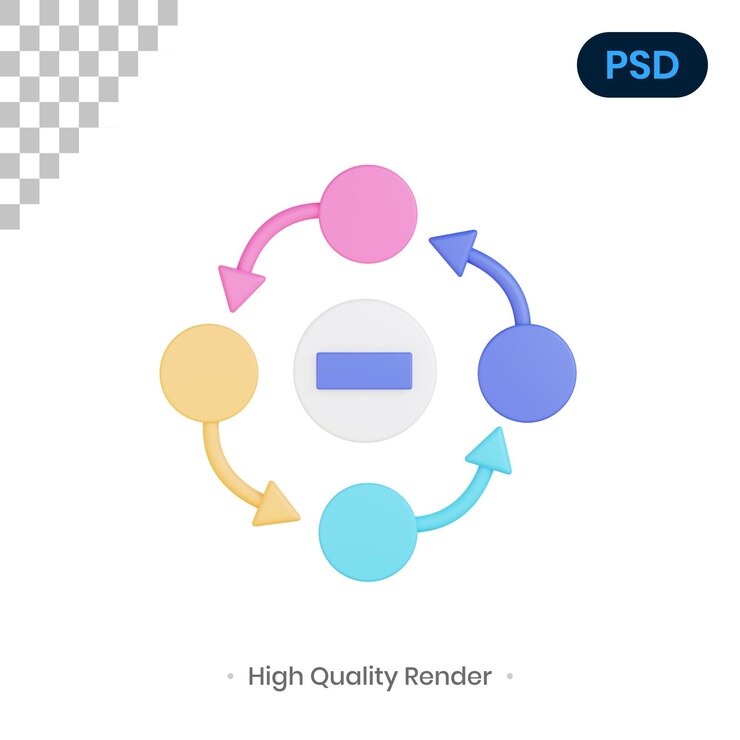 PSD

• High Quality Render •