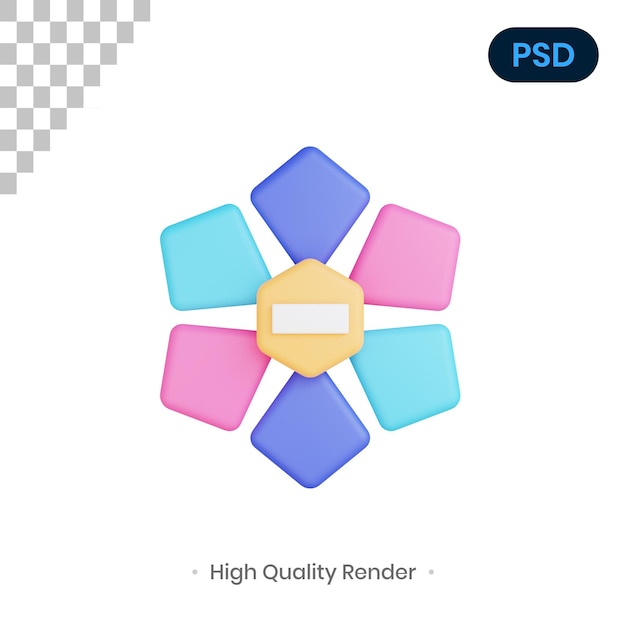 PSD

• High Quality Render •