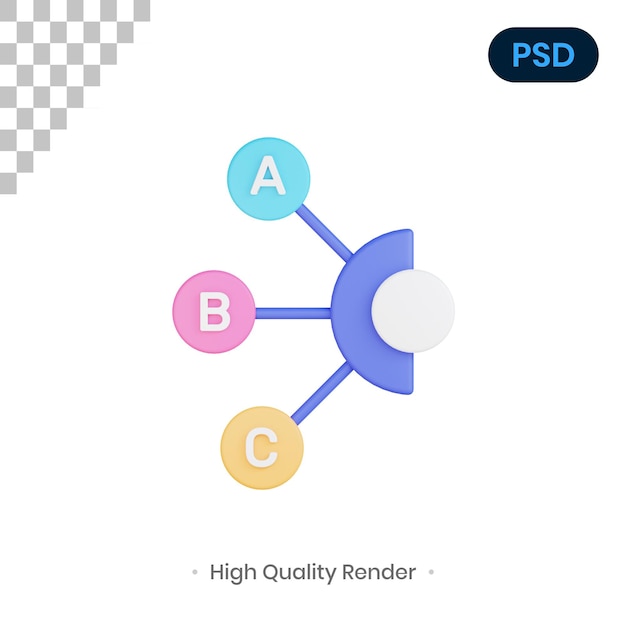 PSD

A

B

C

• High Quality Render •