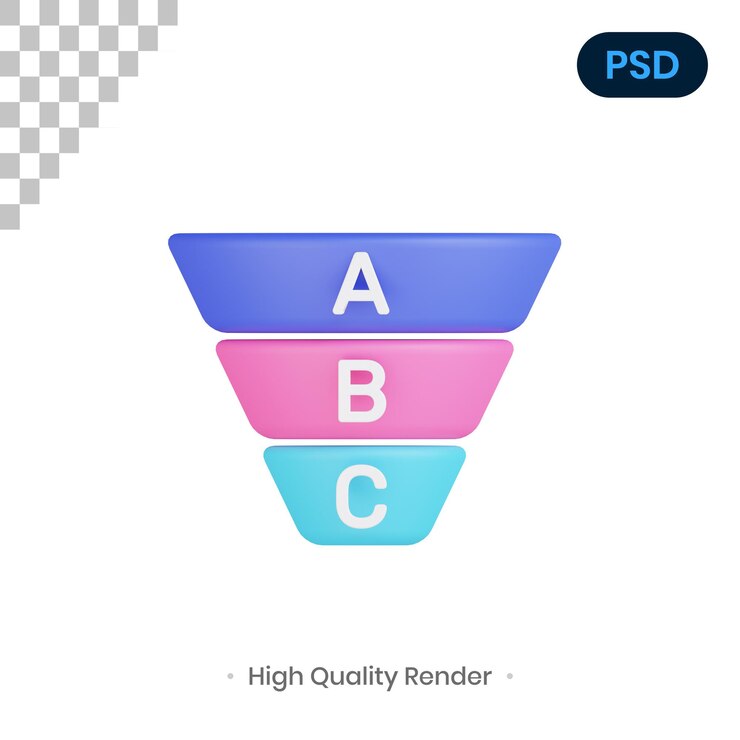 PSD

A

B

C

• High Quality Render •