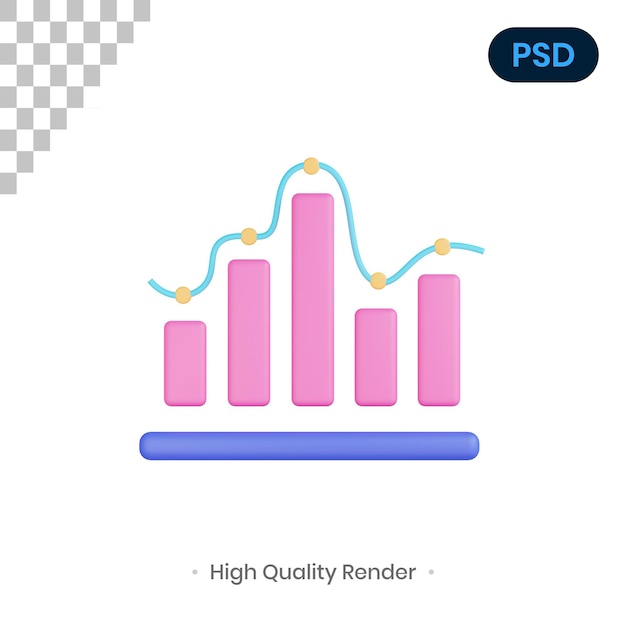 PSD

• High Quality Render •