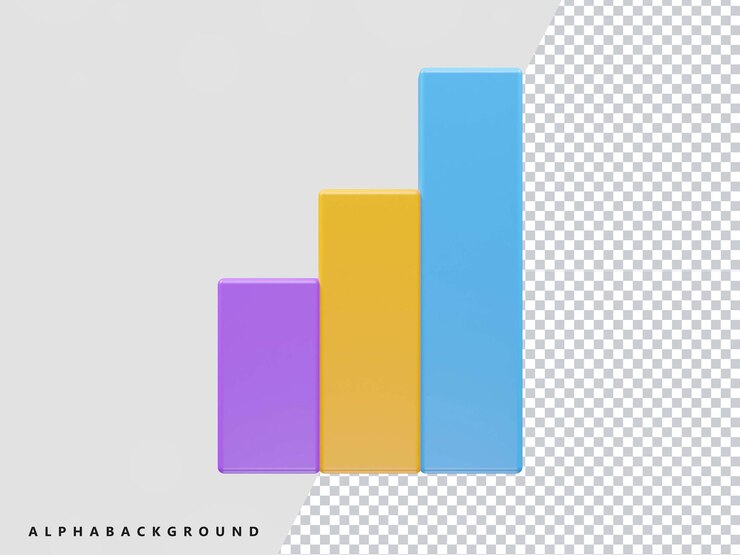 ALPHABACKGROUND