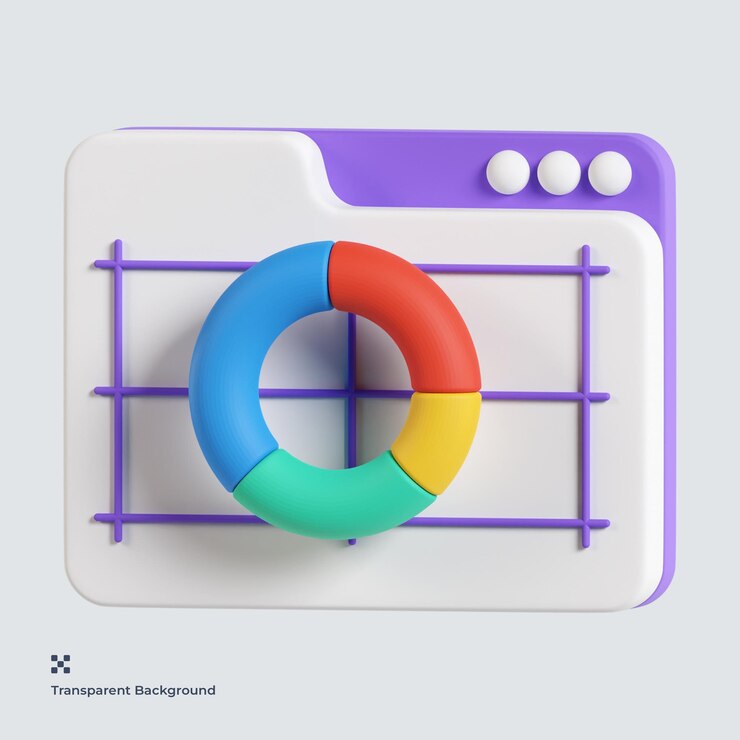 Transparent Background