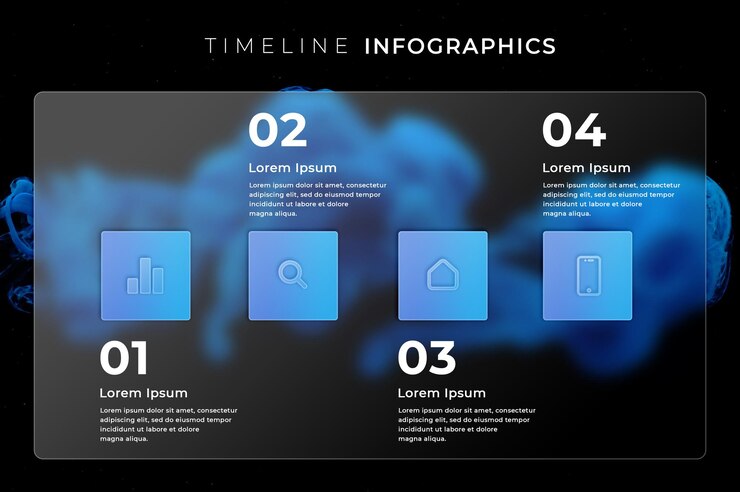 TIMELINE INFOGRAPHICS

02
Lorem Ipsum
Lorem ipsum dolor sit amet, consectetur adipiscing elit, sed do eiusmod tempor incididunt ut labore et dolore magna aliqua.

04
Lorem Ipsum
Lorem ipsum dolor sit amet, consectetur adipiscing elit, sed do eiusmod tempor incididunt ut labore et dolore magna aliqua.

01
Lorem Ipsum
Lorem ipsum dolor sit amet, consectetur adipiscing elit, sed do eiusmod tempor incididunt ut labore et dolore magna aliqua.

03
Lorem Ipsum
Lorem ipsum dolor sit amet, consectetur adipiscing elit, sed do eiusmod tempor incididunt ut labore et dolore magna aliqua.