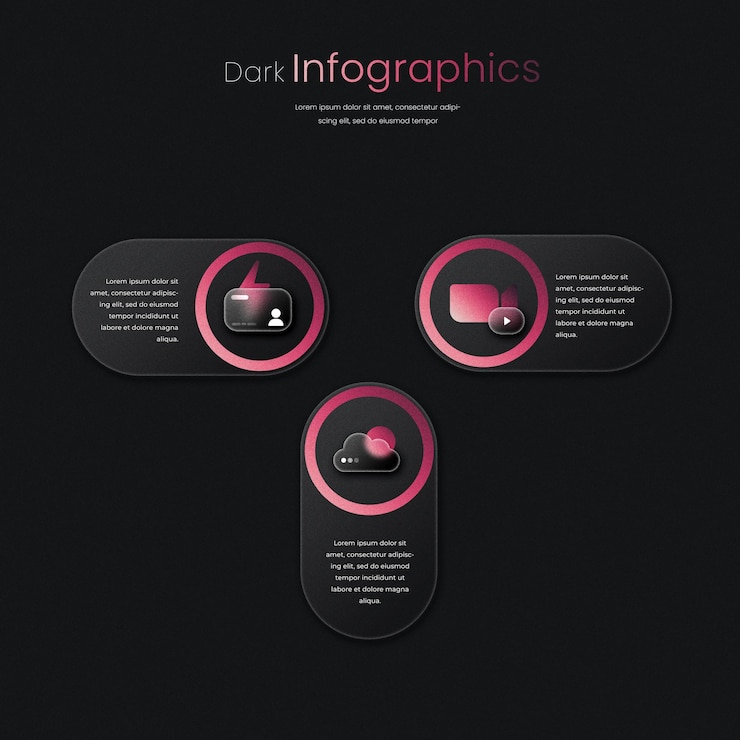 Dark Infographics

Lorem ipsum dolor sit amet, consectetur adipiscing elit, sed do eiusmod tempor

Lorem ipsum dolor sit amet, consectetur adipiscing elit, sed do eiusmod tempor incididunt ut labore et dolore magna aliqua.

Lorem ipsum dolor sit amet, consectetur adipiscing elit, sed do eiusmod tempor incididunt ut labore et dolore magna aliqua.

Lorem ipsum dolor sit amet, consectetur adipiscing elit, sed do eiusmod tempor incididunt ut labore et dolore magna aliqua.