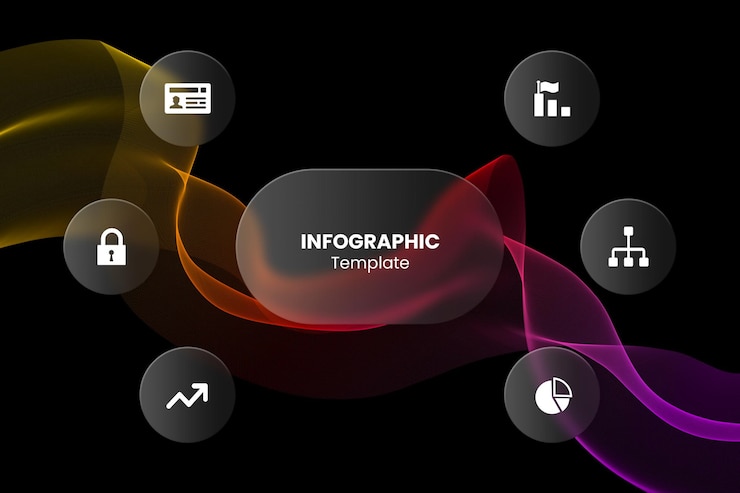 INFOGRAPHIC
Template