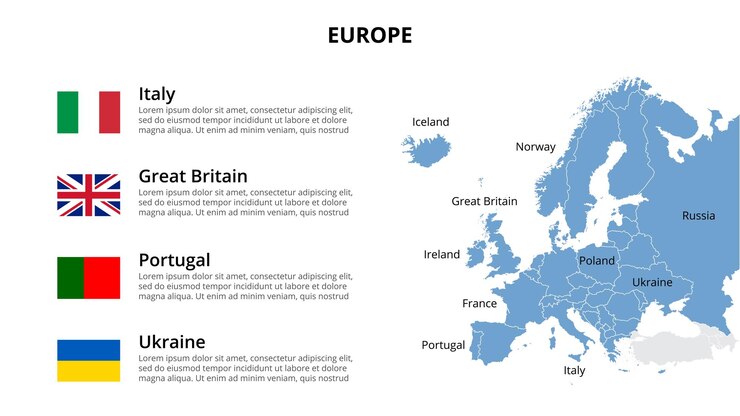 EUROPE

Italy
Lorem ipsum dolor sit amet, consectetur adipiscing elit, sed do eiusmod tempor incididunt ut labore et dolore magna aliqua. Ut enim ad minim veniam, quis nostrud

Great Britain
Lorem ipsum dolor sit amet, consectetur adipiscing elit, sed do eiusmod tempor incididunt ut labore et dolore magna aliqua. Ut enim ad minim veniam, quis nostrud

Portugal
Lorem ipsum dolor sit amet, consectetur adipiscing elit, sed do eiusmod tempor incididunt ut labore et dolore magna aliqua. Ut enim ad minim veniam, quis nostrud

Ukraine
Lorem ipsum dolor sit amet, consectetur adipiscing elit, sed do eiusmod tempor incididunt ut labore et dolore magna aliqua. Ut enim ad minim veniam, quis nostrud

Iceland
Norway
Great Britain
Russia
Ireland
Poland
Ukraine
France
Portugal
Italy