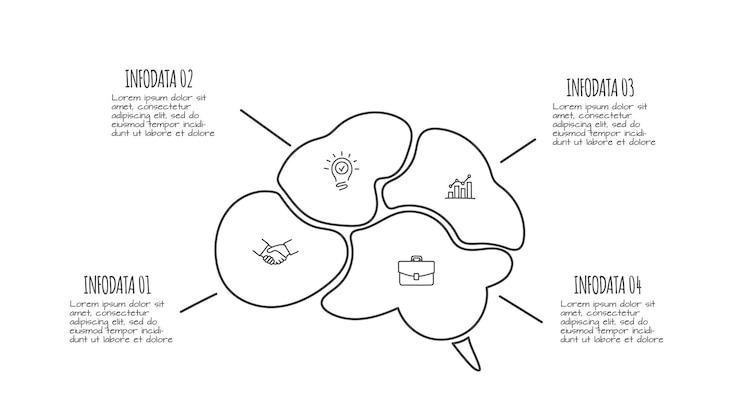 INFODATA 02
Lorem ipsum dolor sit amet, consectetur adipiscing elit, sed do eiusmod tempor incididunt ut labore et dolore

INFODATA 03
Lorem ipsum dolor sit amet, consectetur adipiscing elit, sed do eiusmod tempor incididunt ut labore et dolore

INFODATA 01
Lorem ipsum dolor sit amet, consectetur adipiscing elit, sed do eiusmod tempor incididunt ut labore et dolore

INFODATA 04
Lorem ipsum dolor sit amet, consectetur adipiscing elit, sed do eiusmod tempor incididunt ut labore et dolore