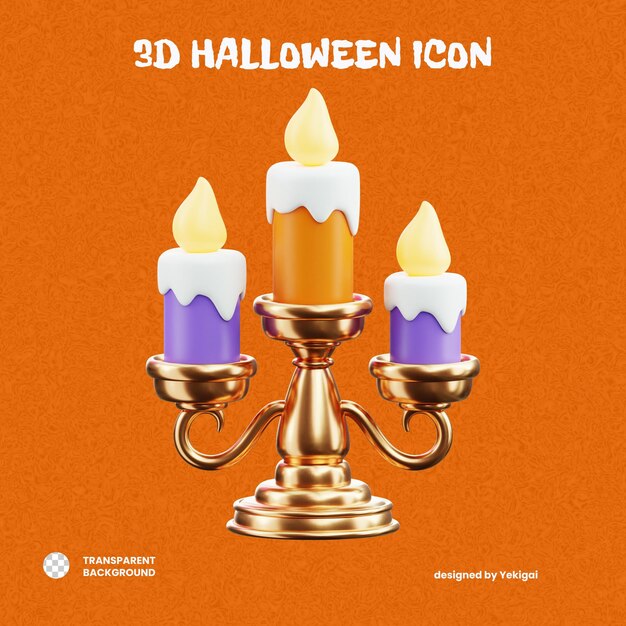 3D HALLOWEEN ICON

TRANSPARENT BACKGROUND

designed by Yekigai