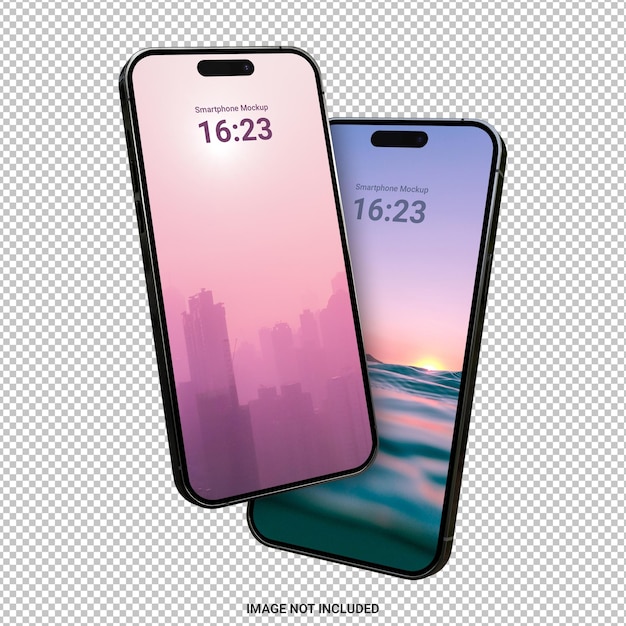 Smartphone Mockup
16:23

Smartphone Mockup
16:23

IMAGE NOT INCLUDED