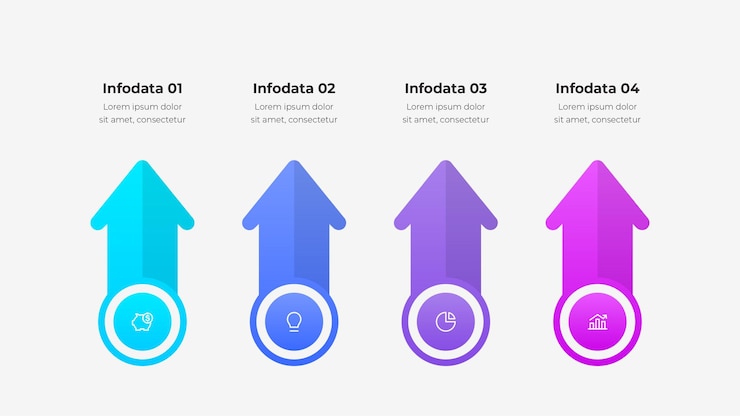 Infodata 01
Lorem ipsum dolor sit amet, consectetur

Infodata 02
Lorem ipsum dolor sit amet, consectetur

Infodata 03
Lorem ipsum dolor sit amet, consectetur

Infodata 04
Lorem ipsum dolor sit amet, consectetur