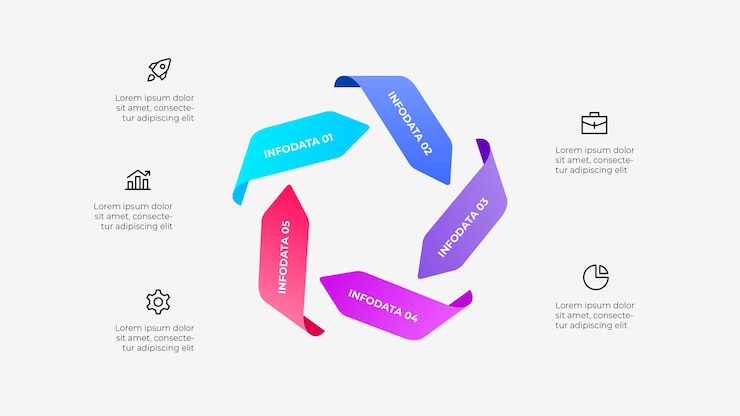 Lorem ipsum dolor sit amet, consectetur adipiscing elit

Lorem ipsum dolor sit amet, consectetur adipiscing elit

Lorem ipsum dolor sit amet, consectetur adipiscing elit

INFODATA 01

INFODATA 02

INFODATA 03

INFODATA 04

INFODATA 05

Lorem ipsum dolor sit amet, consectetur adipiscing elit

Lorem ipsum dolor sit amet, consectetur adipiscing elit