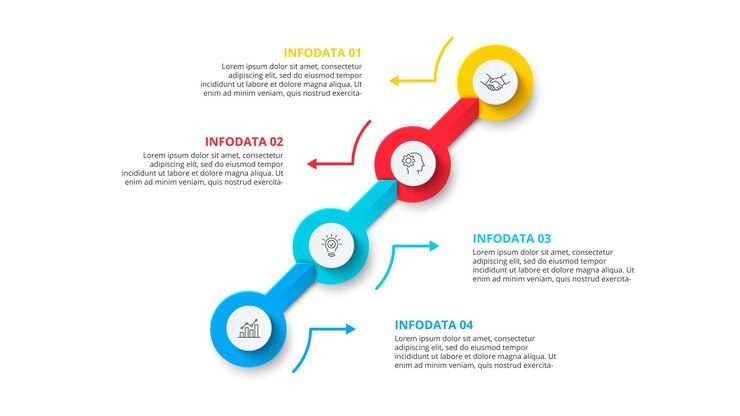 INFODATA 01
Lorem ipsum dolor sit amet, consectetur adipiscing elit, sed do eiusmod tempor incididunt ut labore et dolore magna aliqua. Ut enim ad minim veniam, quis nostrud exercita-

INFODATA 02
Lorem ipsum dolor sit amet, consectetur adipiscing elit, sed do eiusmod tempor incididunt ut labore et dolore magna aliqua. Ut enim ad minim veniam, quis nostrud exercita-

INFODATA 03
Lorem ipsum dolor sit amet, consectetur adipiscing elit, sed do eiusmod tempor incididunt ut labore et dolore magna aliqua. Ut enim ad minim veniam, quis nostrud exercita-

INFODATA 04
Lorem ipsum dolor sit amet, consectetur adipiscing elit, sed do eiusmod tempor incididunt ut labore et dolore magna aliqua. Ut enim ad minim veniam, quis nostrud exercita-