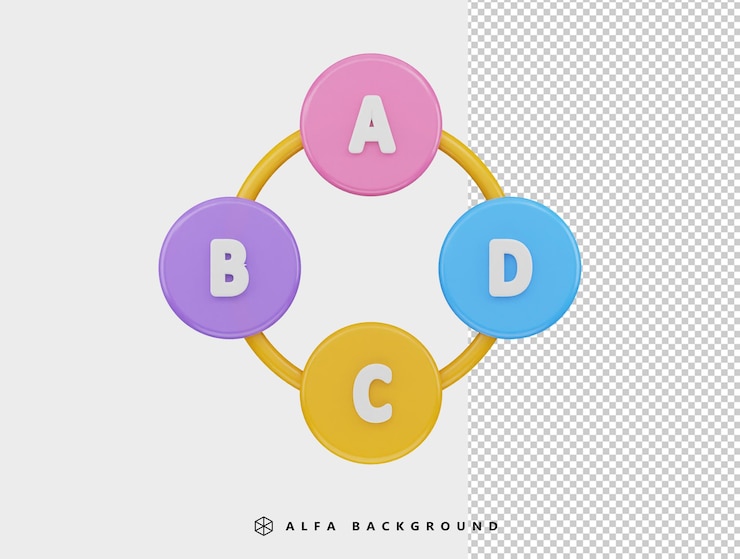 A

B

D

C

ALFA BACKGROUND