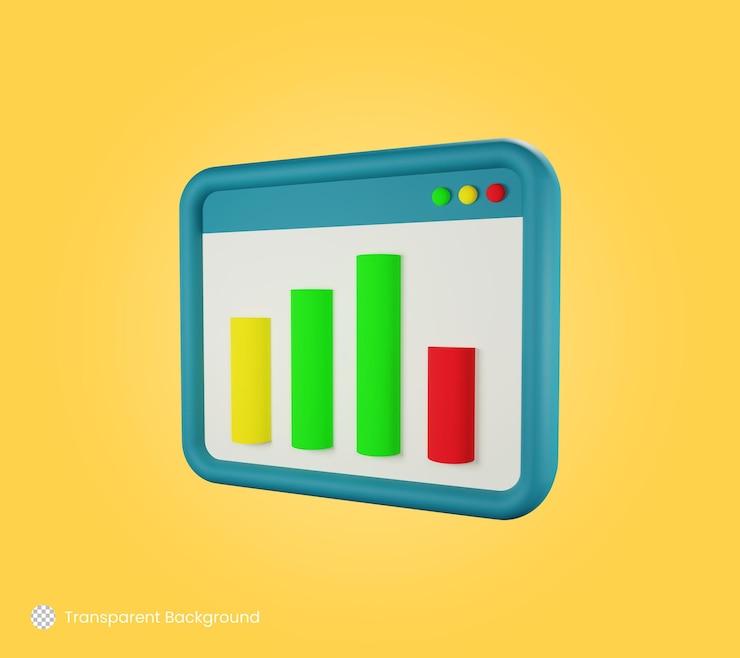 Transparent Background