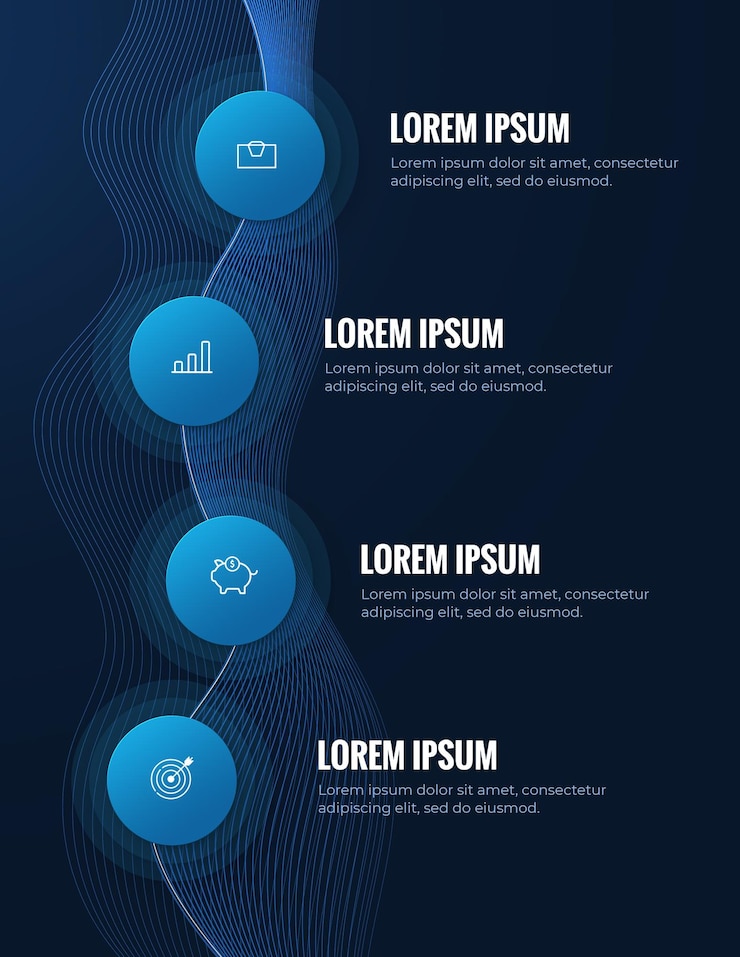 LOREM IPSUM
Lorem ipsum dolor sit amet, consectetur adipiscing elit, sed do eiusmod.

LOREM IPSUM
Lorem ipsum dolor sit amet, consectetur adipiscing elit, sed do eiusmod.

LOREM IPSUM
Lorem ipsum dolor sit amet, consectetur adipiscing elit, sed do eiusmod.

LOREM IPSUM
Lorem ipsum dolor sit amet, consectetur adipiscing elit, sed do eiusmod.