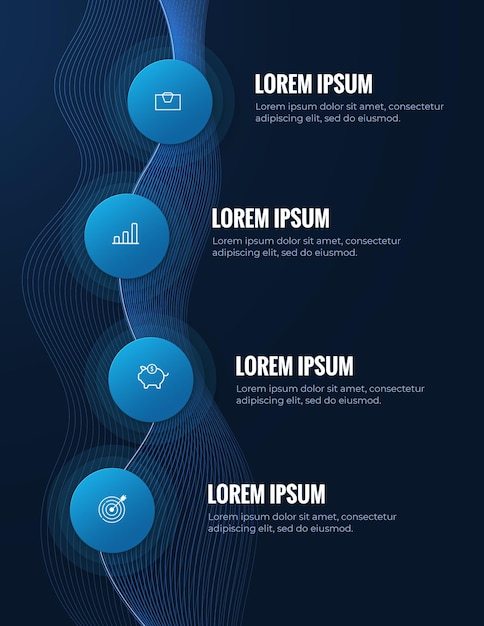 LOREM IPSUM
Lorem ipsum dolor sit amet, consectetur adipiscing elit, sed do eiusmod.

LOREM IPSUM
Lorem ipsum dolor sit amet, consectetur adipiscing elit, sed do eiusmod.

LOREM IPSUM
Lorem ipsum dolor sit amet, consectetur adipiscing elit, sed do eiusmod.

LOREM IPSUM
Lorem ipsum dolor sit amet, consectetur adipiscing elit, sed do eiusmod.