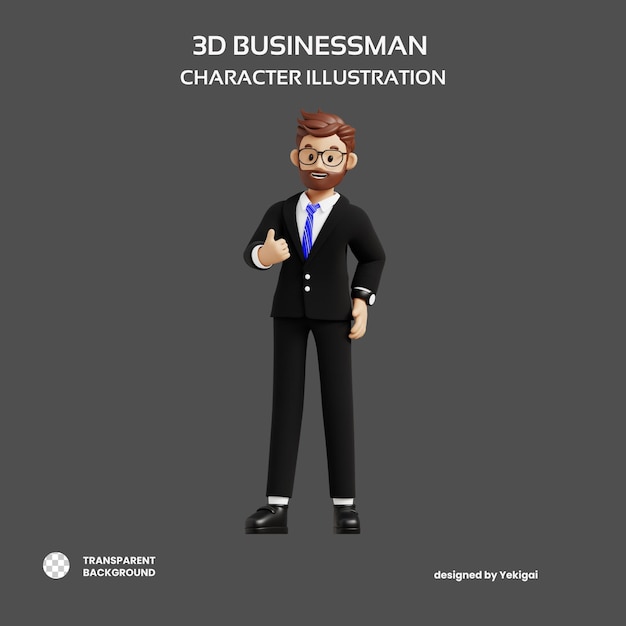 3D BUSINESSMAN
CHARACTER ILLUSTRATION

TRANSPARENT BACKGROUND

designed by Yekigai