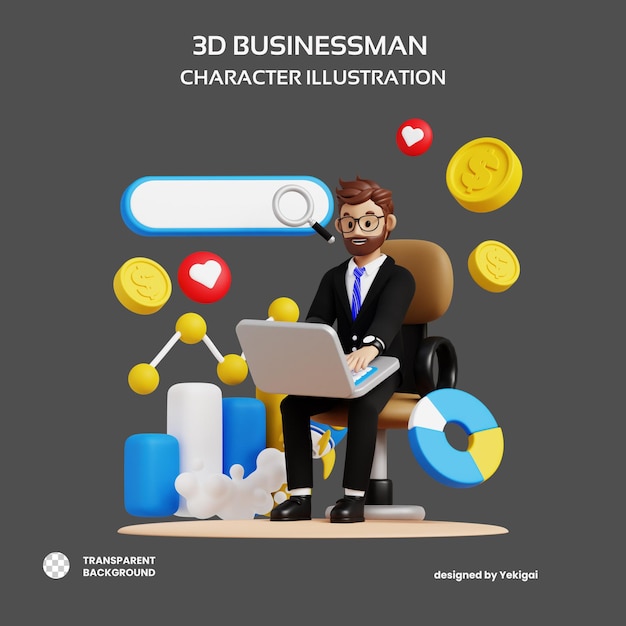 3D BUSINESSMAN
CHARACTER ILLUSTRATION

$

$

$

TRANSPARENT
BACKGROUND

designed by Yekigai