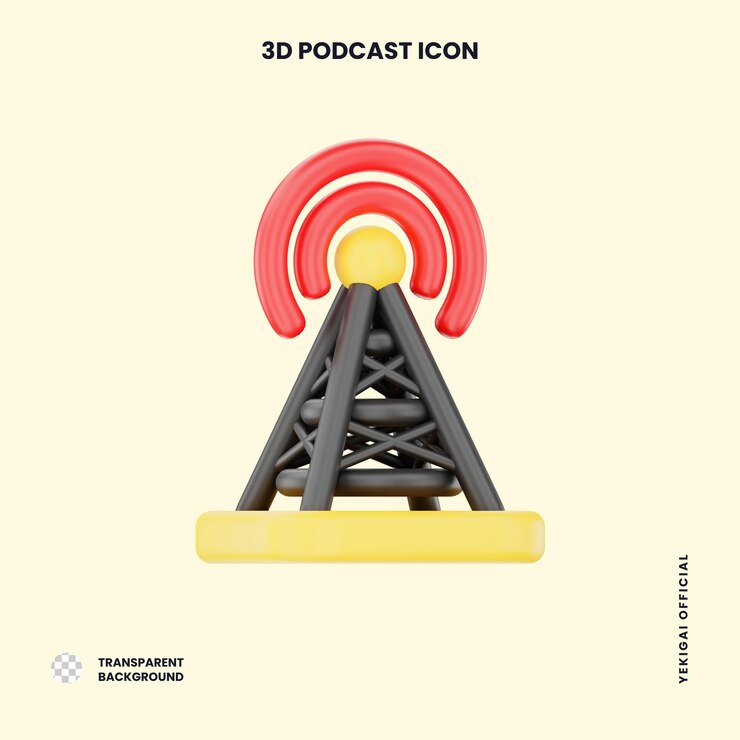 3D PODCAST ICON

TRANSPARENT BACKGROUND

YEKIGAI OFFICIAL