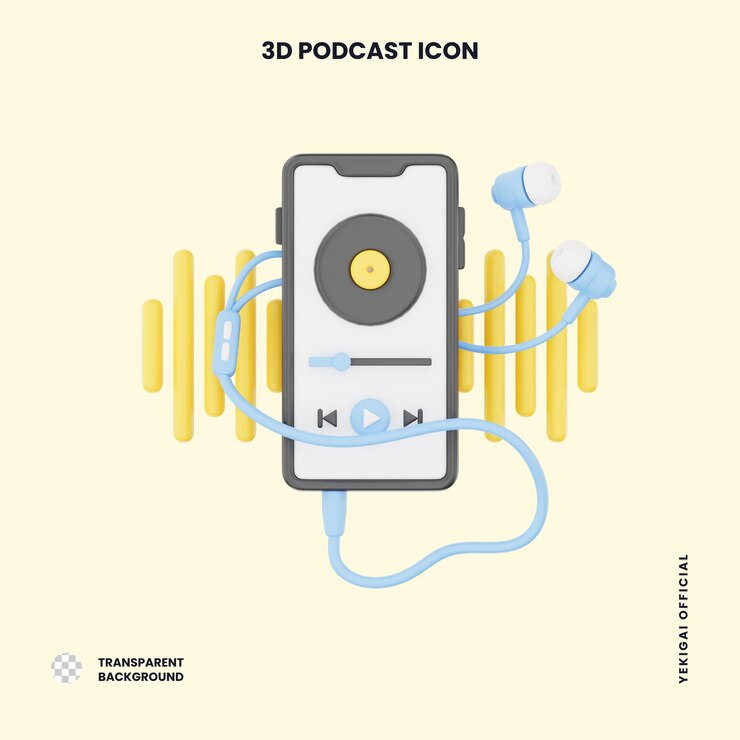 3D PODCAST ICON

TRANSPARENT BACKGROUND

YEKIGAI OFFICIAL