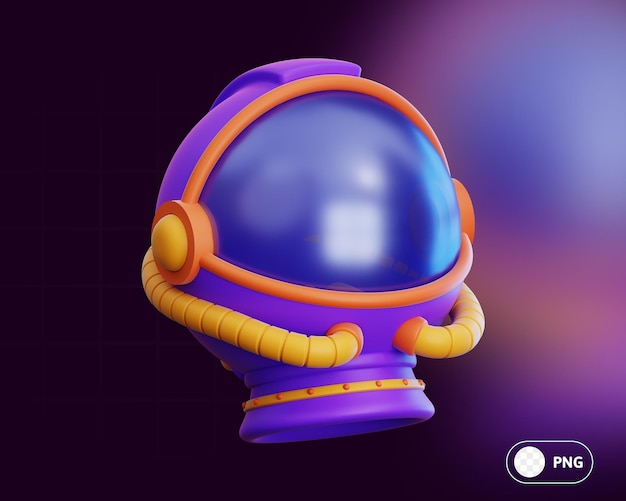 PNG